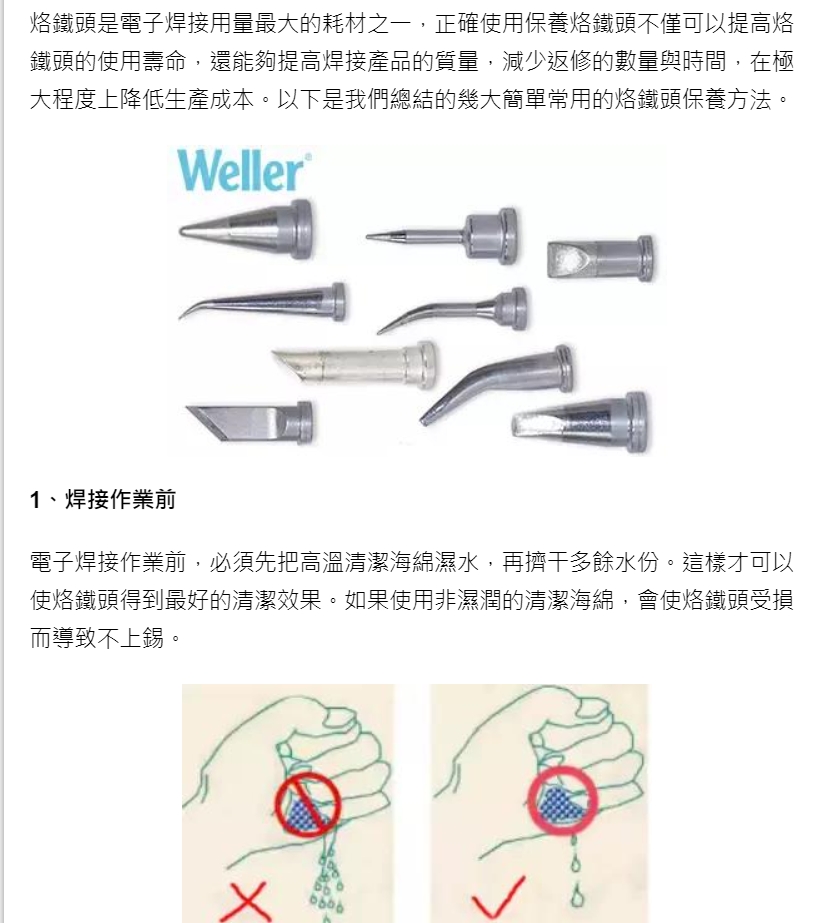 烙鐵頭是電子焊接用量最大的耗材之一，正確使用保養烙鐵頭不僅可以提高烙鐵頭的使用壽命，還能夠提高焊接產品的質量，減少返修的數量與時間，在極大程度上降低生產成本。以下是我們總結的幾大簡單常用的烙鐵頭保養方法。

Weller

1、焊接作業前

電子焊接作業前，必須先把高溫清潔海綿濕水，再擠干多餘水份。這樣才可以使烙鐵頭得到最好的清潔效果。如果使用非濕潤的清潔海綿，會使烙鐵頭受損而導致不上錫。