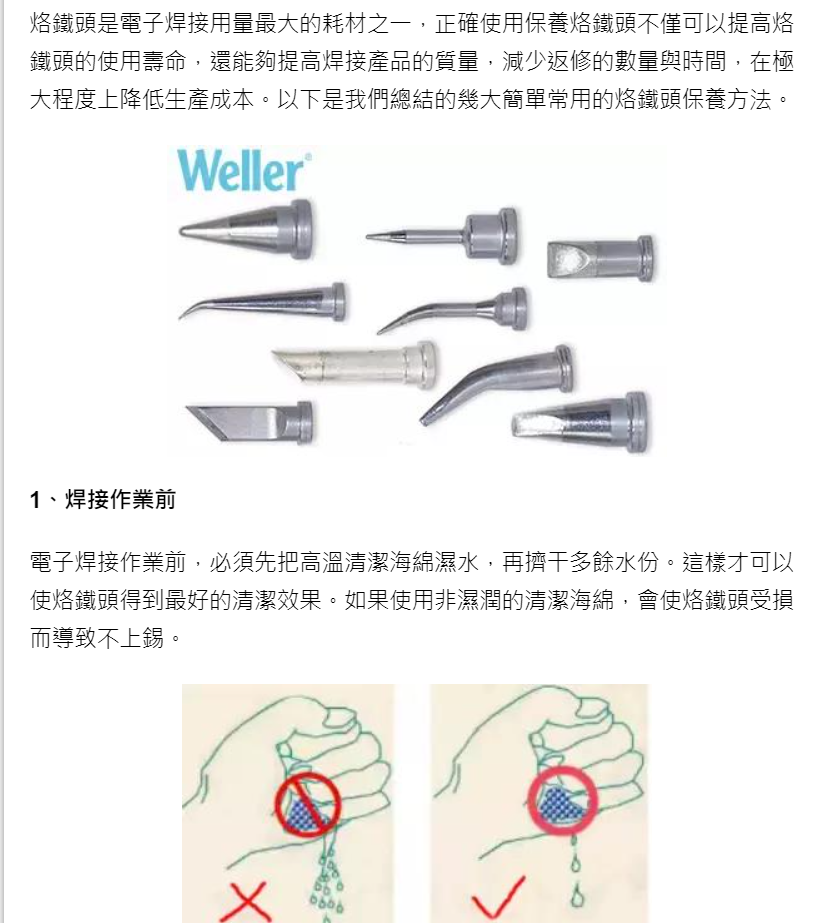 烙鐵頭是電子焊接用量最大的耗材之一，正確使用保養烙鐵頭不僅可以提高烙鐵頭的使用壽命，還能夠提高焊接產品的質量，減少返修的數量與時間，在極大程度上降低生產成本。以下是我們總結的幾大簡單常用的烙鐵頭保養方法。

Weller

1、焊接作業前

電子焊接作業前，必須先把高溫清潔海綿濕水，再擠干多餘水份。這樣才可以使烙鐵頭得到最好的清潔效果。如果使用非濕潤的清潔海綿，會使烙鐵頭受損而導致不上錫。